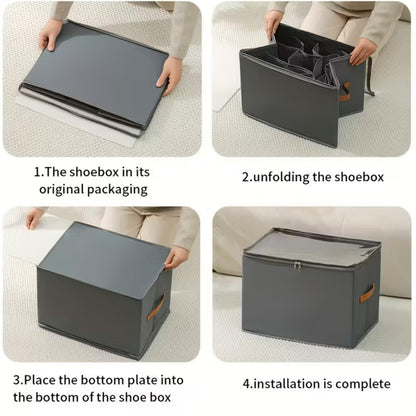 1.The shoebox in its original packaging

2.unfolding the shoebox

3.Place the bottom plate into the bottom of the shoe box

4.installation is complete