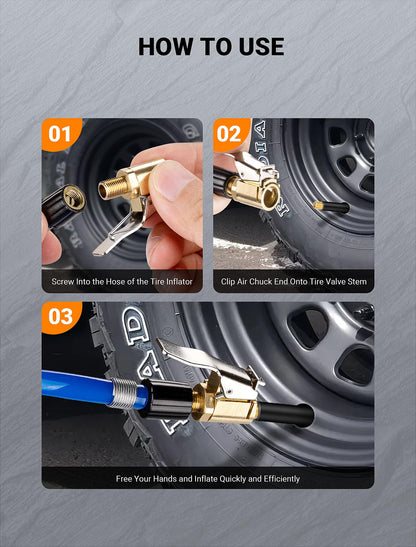 HOW TO USE

01

Screw Into the Hose of the Tire Inflator

02

Clip Air Chuck End Onto Tire Valve Stem

03

Free Your Hands and Inflate Quickly and Efficiently